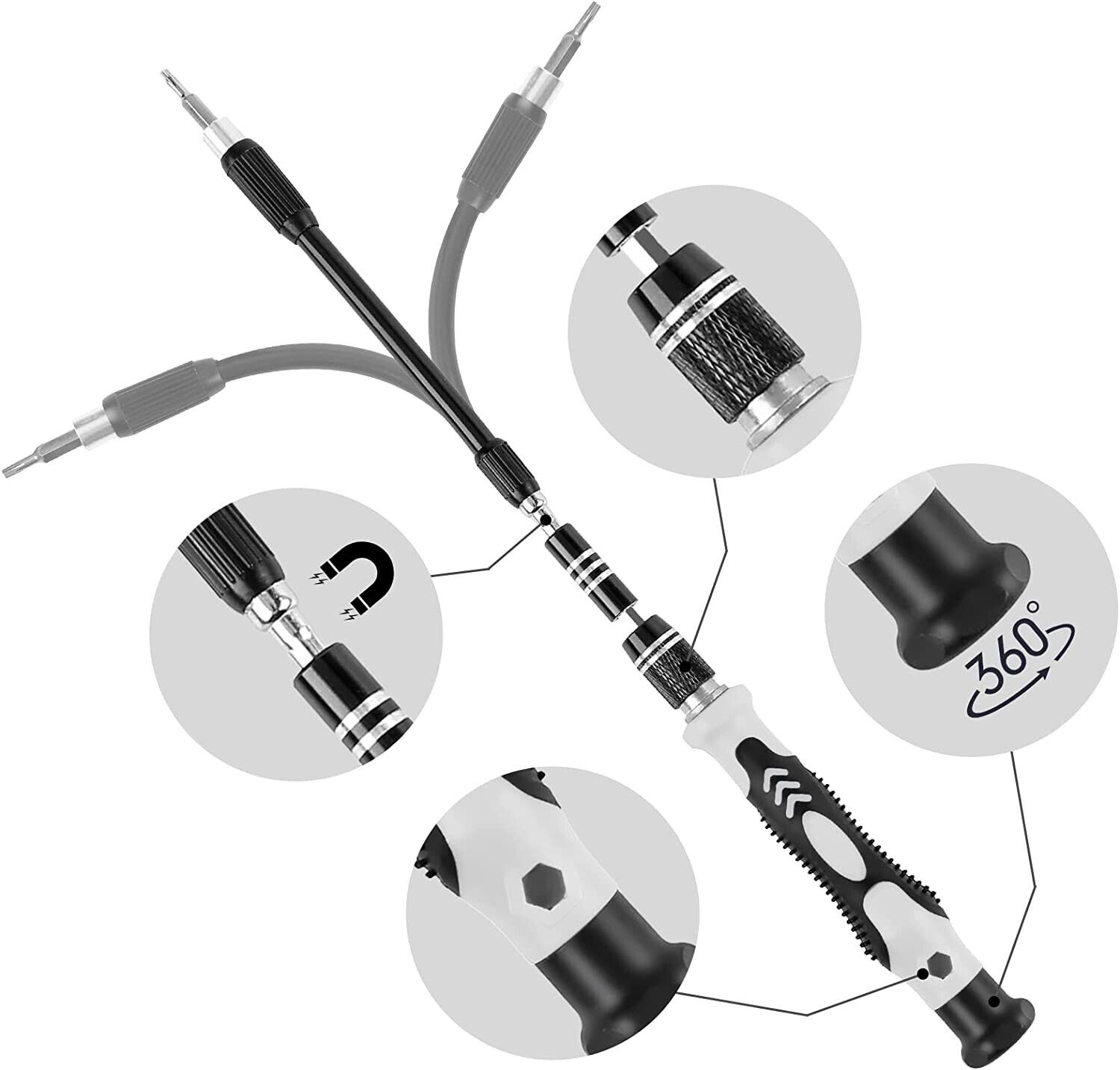 360°