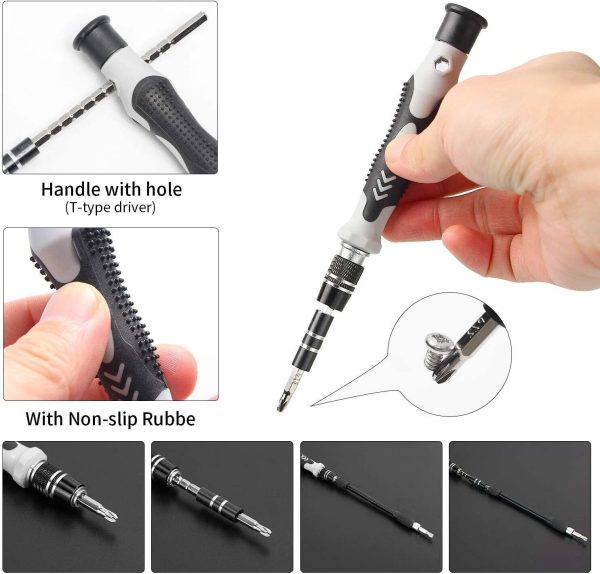 Handle with hole
(T-type driver)

With Non-slip Rubbe