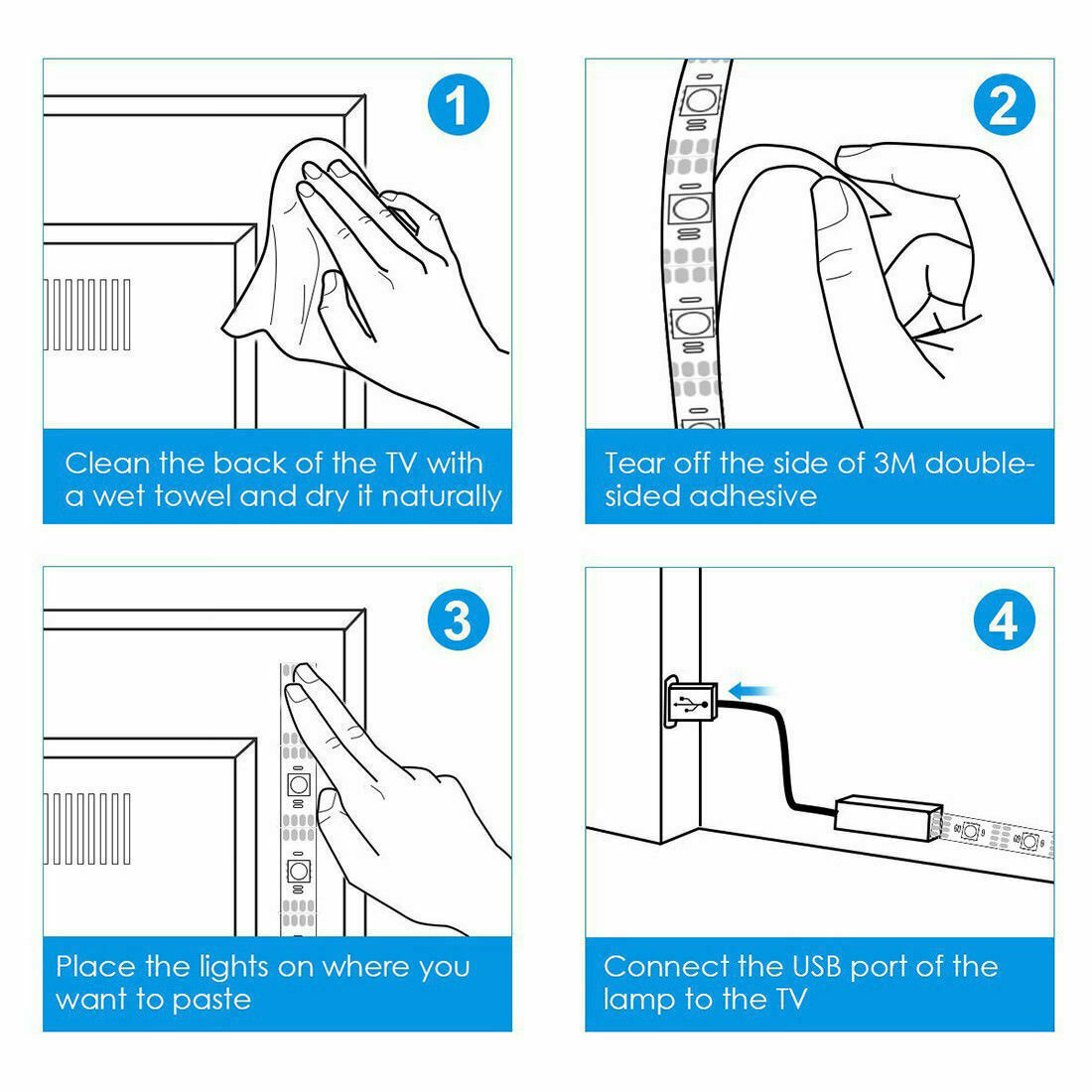 1

Clean the back of the TV with a wet towel and dry it naturally

2

Tear off the side of 3M double-sided adhesive

3

Place the lights on where you want to paste

4

Connect the USB port of the lamp to the TV