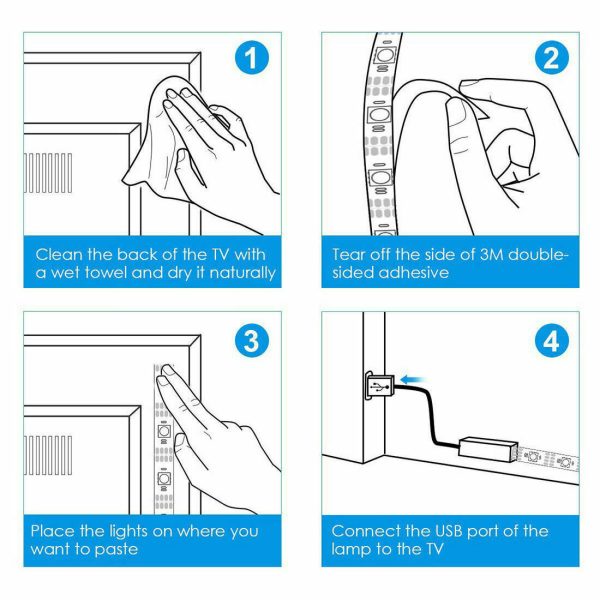 1

Clean the back of the TV with a wet towel and dry it naturally

2

Tear off the side of 3M double-sided adhesive

3

Place the lights on where you want to paste

4

Connect the USB port of the lamp to the TV