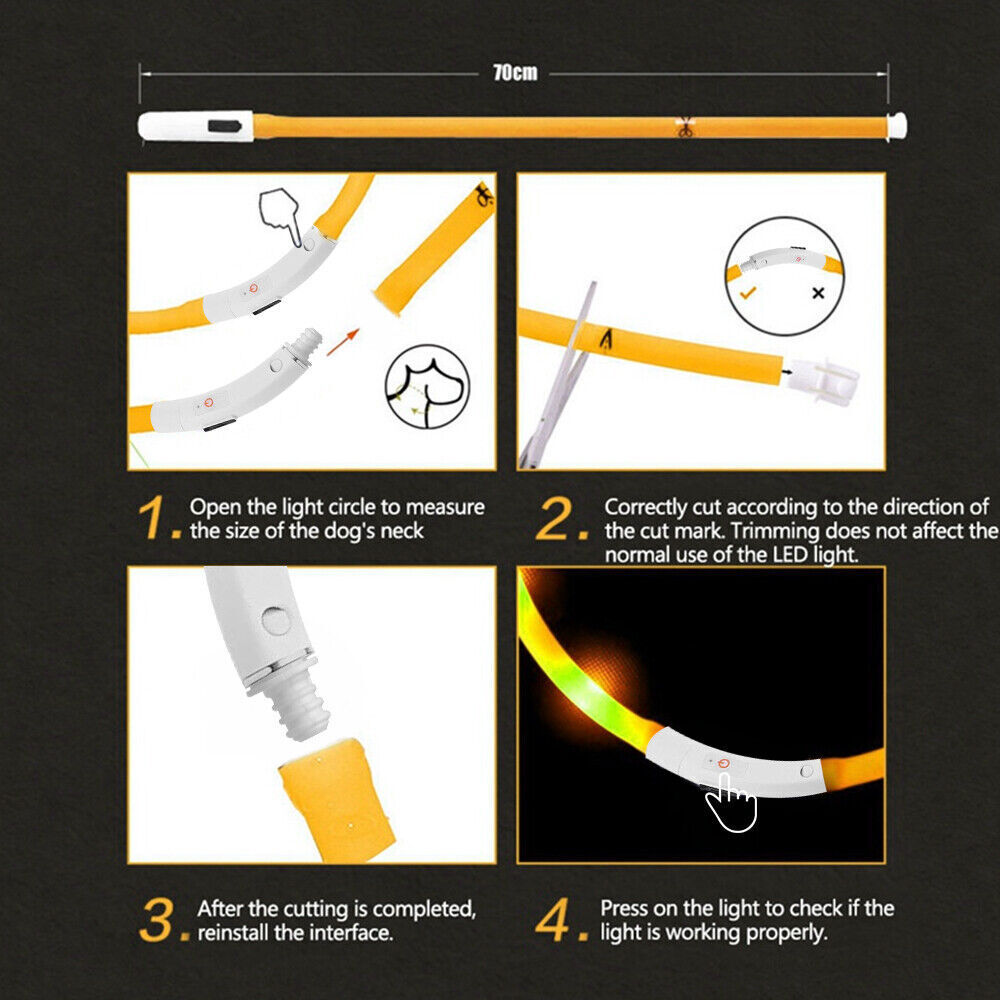 70cm

1. Open the light circle to measure the size of the dog's neck

2. Correctly cut according to the direction of the cut mark. Trimming does not affect the normal use of the LED light.

3. After the cutting is completed, reinstall the interface.

4. Press on the light to check if the light is working properly.