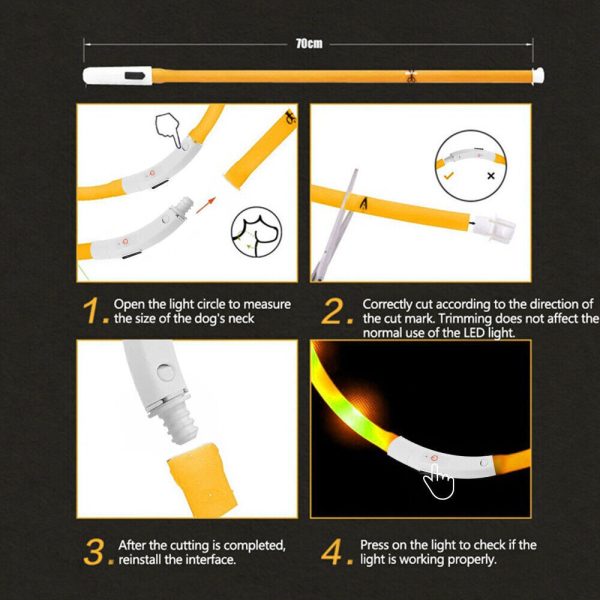 70cm

1. Open the light circle to measure the size of the dog's neck

2. Correctly cut according to the direction of the cut mark. Trimming does not affect the normal use of the LED light.

3. After the cutting is completed, reinstall the interface.

4. Press on the light to check if the light is working properly.