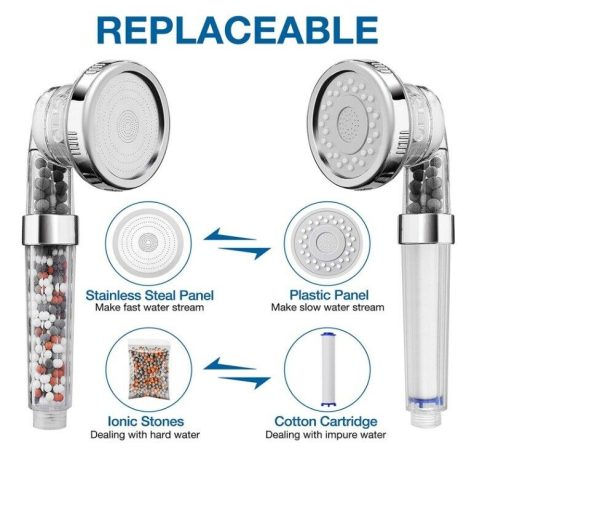 REPLACEABLE

Stainless Steal Panel
Make fast water stream

Plastic Panel
Make slow water stream

Ionic Stones
Dealing with hard water

Cotton Cartridge
Dealing with impure water