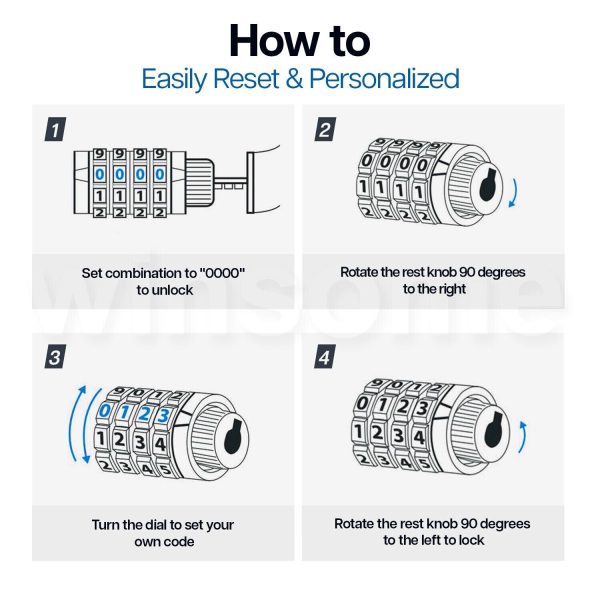 How to
Easily Reset & Personalized

1
9 9 9 9
0 0 0 0
1 1 1 1
2 2 2 2
Set combination to "0000" to unlock

2
9 9 9 9
0 0 0 0
1 1 1 1
2 2 2 2
Rotate the rest knob 90 degrees to the right

winsome

3
9 0 1 2
0 1 2 3
1 2 3 4
2 3 4 5
Turn the dial to set your own code

4
9 0 1 2
0 1 2 3
1 2 3 4
2 3 4 5
Rotate the rest knob 90 degrees to the left to lock