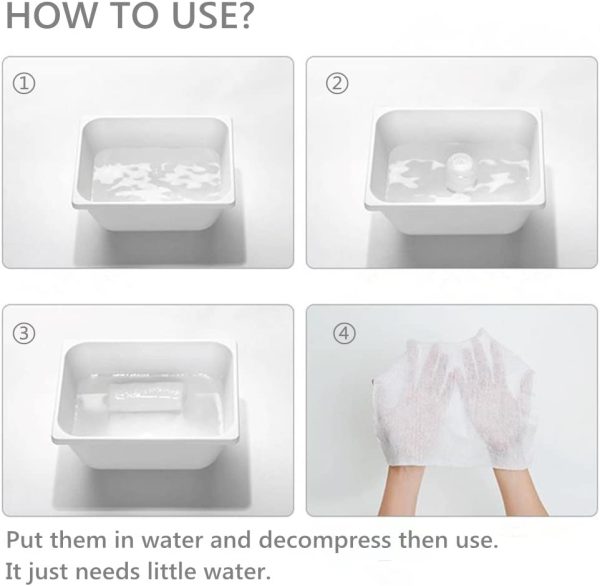 HOW TO USE?

①

②

③

④

Put them in water and decompress then use.
It just needs little water.