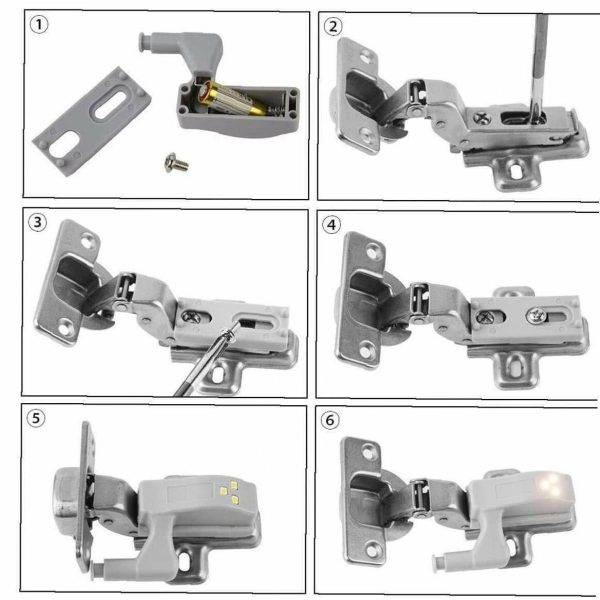 ①

②

③

④

⑤

⑥