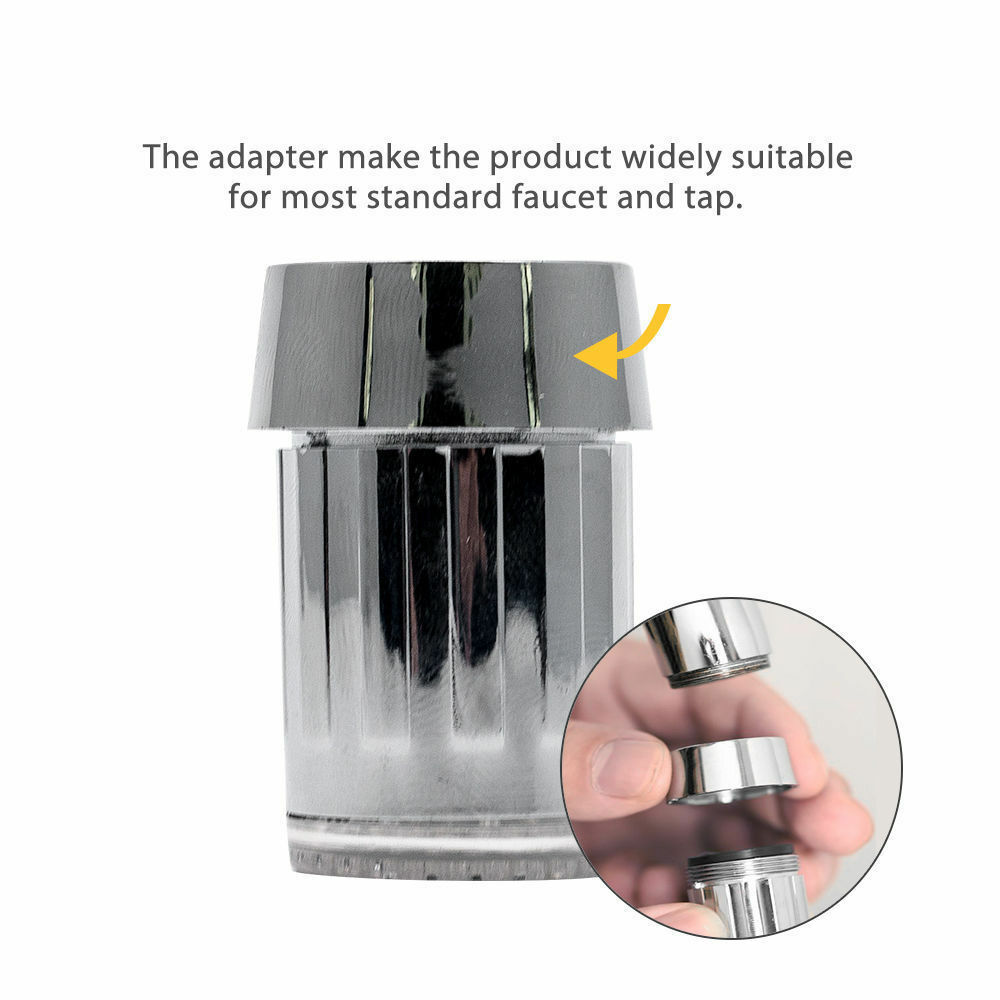 The adapter make the product widely suitable for most standard faucet and tap.