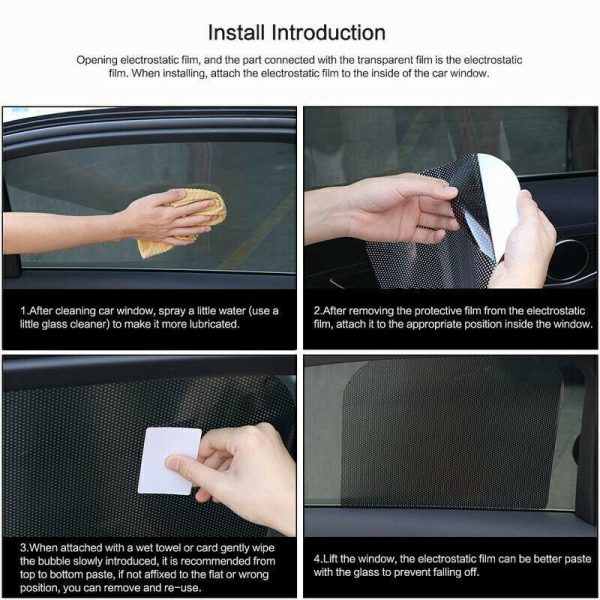 Install Introduction

Opening electrostatic film, and the part connected with the transparent film is the electrostatic film. When installing, attach the electrostatic film to the inside of the car window.

1.After cleaning car window, spray a little water (use a little glass cleaner) to make it more lubricated.

2.After removing the protective film from the electrostatic film, attach it to the appropriate position inside the window.

3.When attached with a wet towel or card gently wipe the bubble slowly introduced, it is recommended from top to bottom paste, if not affixed to the flat or wrong position, you can remove and re-use.

4.Lift the window, the electrostatic film can be better paste with the glass to prevent falling off.