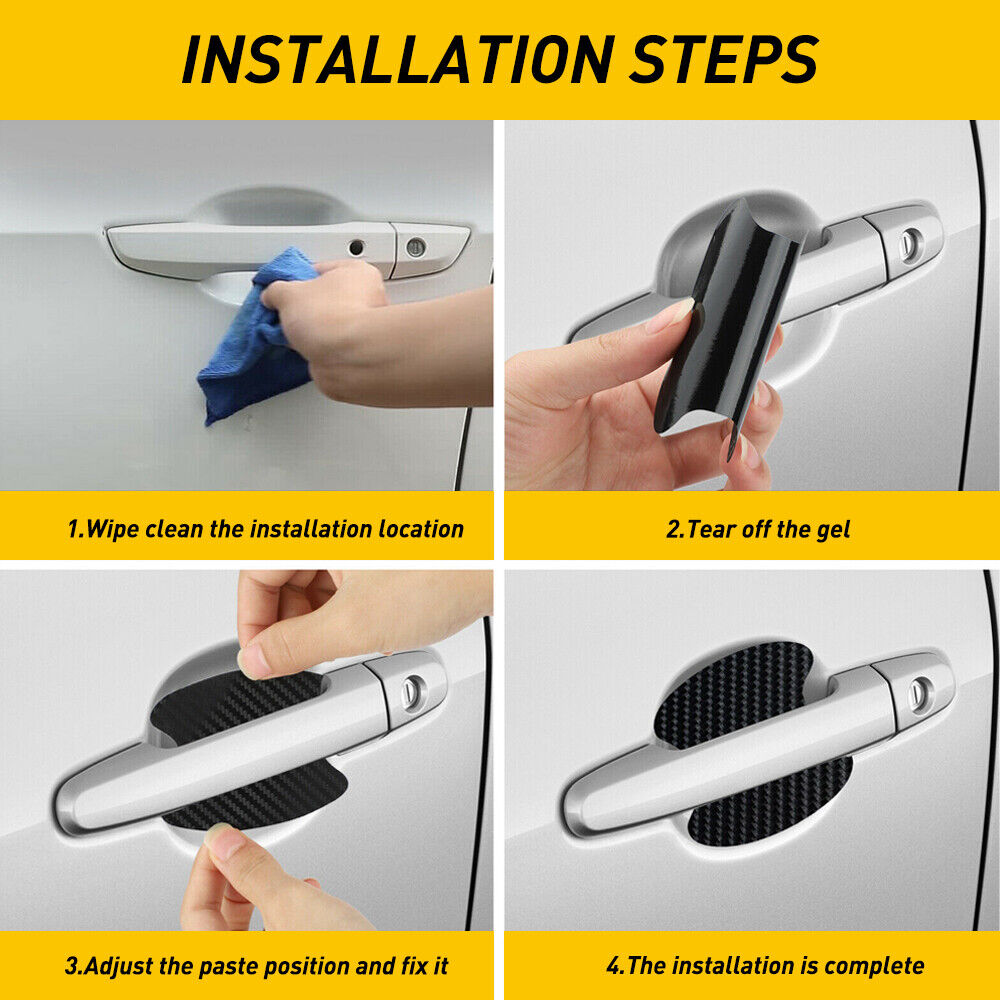 INSTALLATION STEPS

1.Wipe clean the installation location

2.Tear off the gel

3.Adjust the paste position and fix it

4.The installation is complete