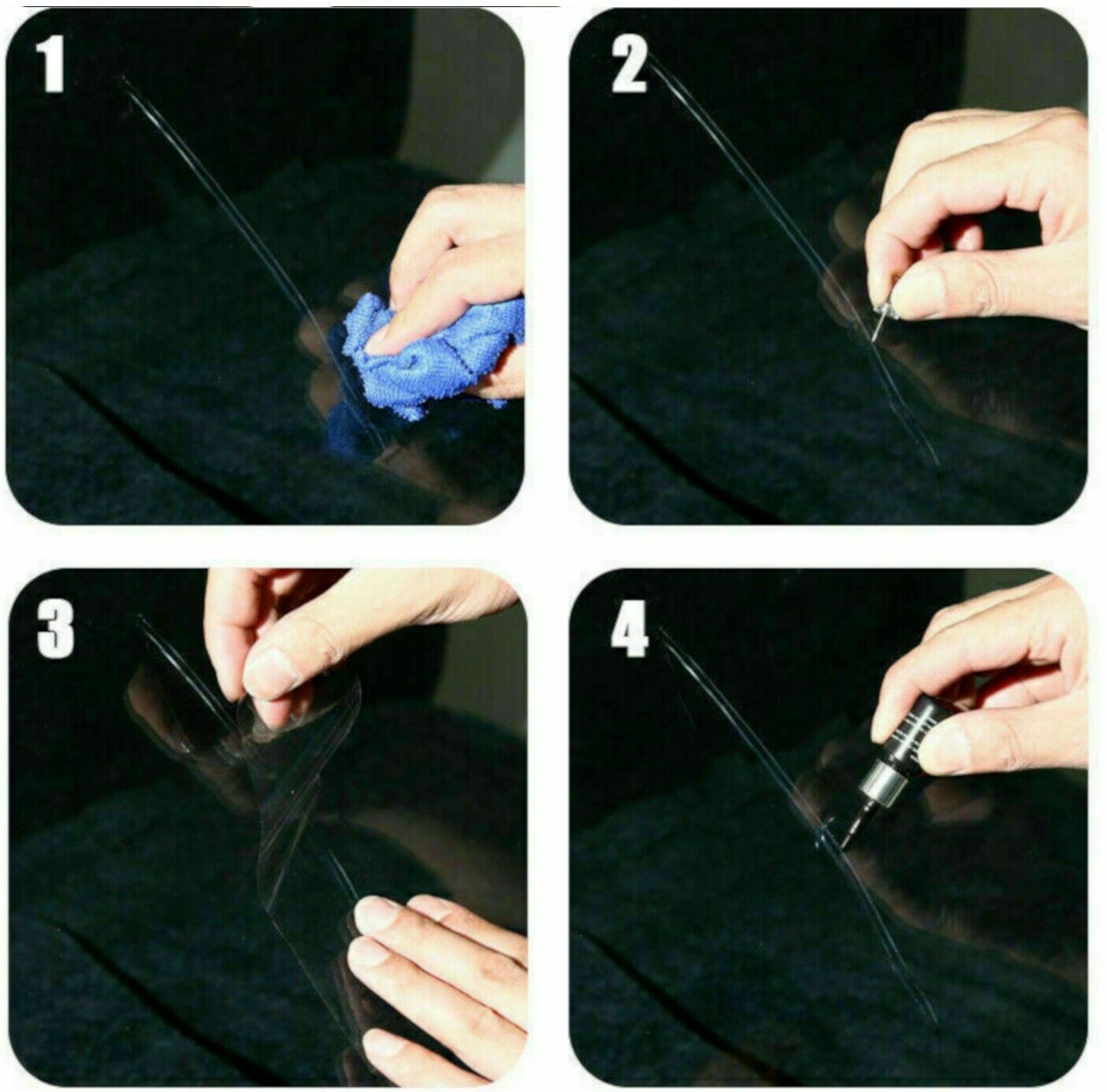 1

2

3

4