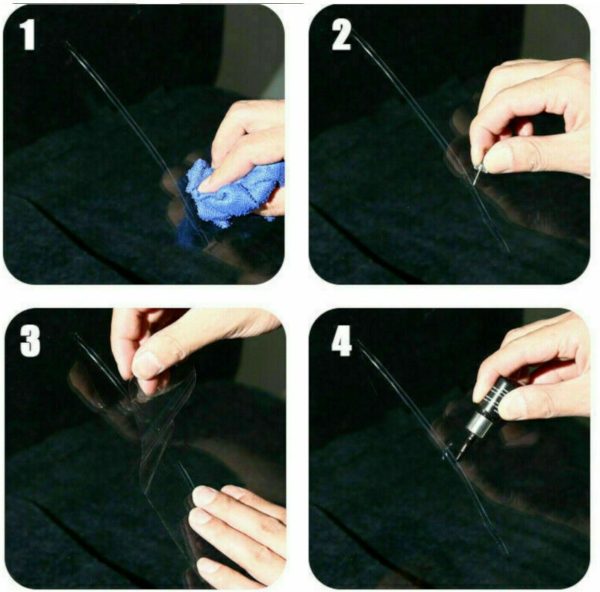 1

2

3

4